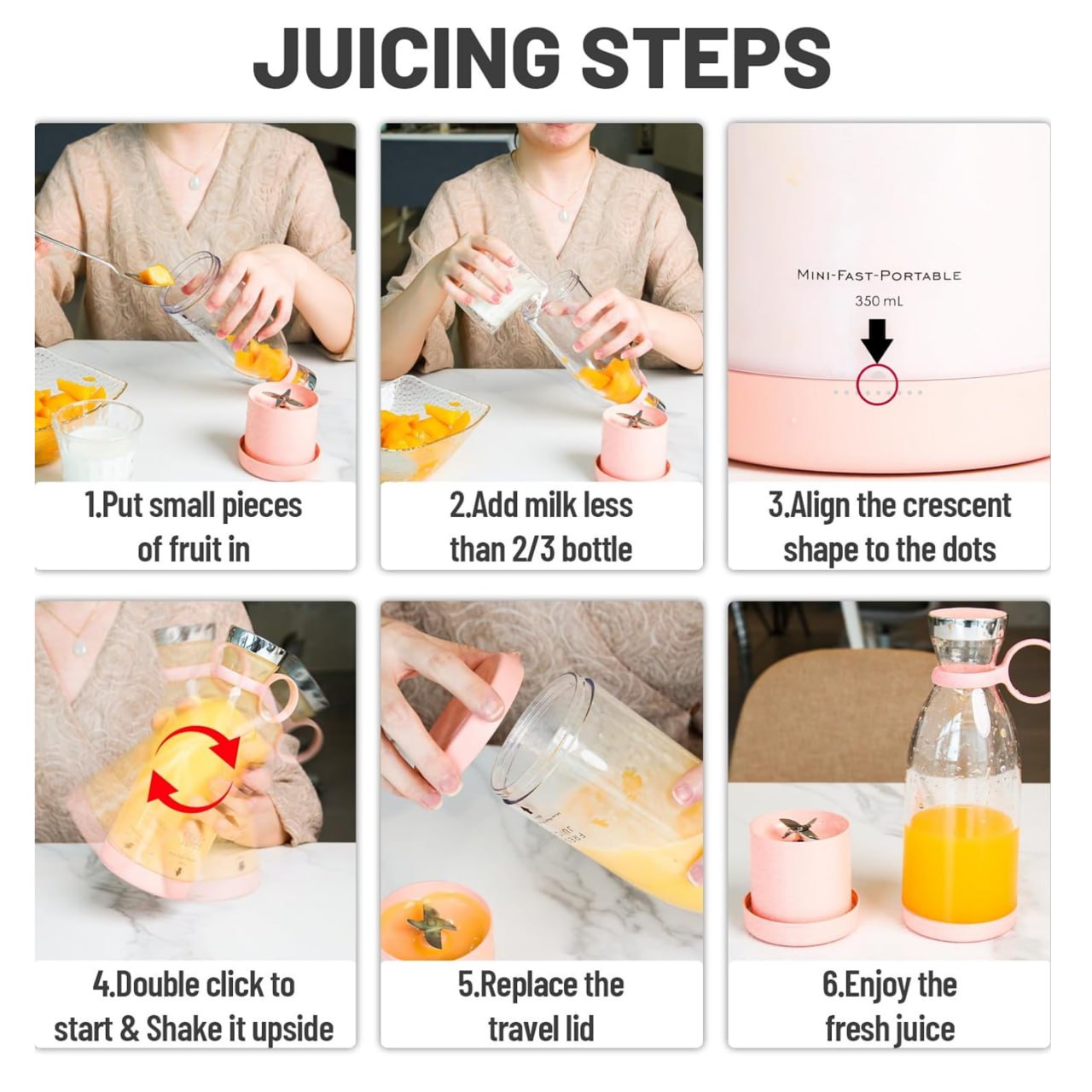 JUICING STEPS

1.Put small pieces of fruit in

2.Add milk less than 2/3 bottle

MINI-FAST-PORTABLE
350 mL

3.Align the crescent shape to the dots

4.Double click to start & Shake it upside

5.Replace the travel lid

6.Enjoy the fresh juice